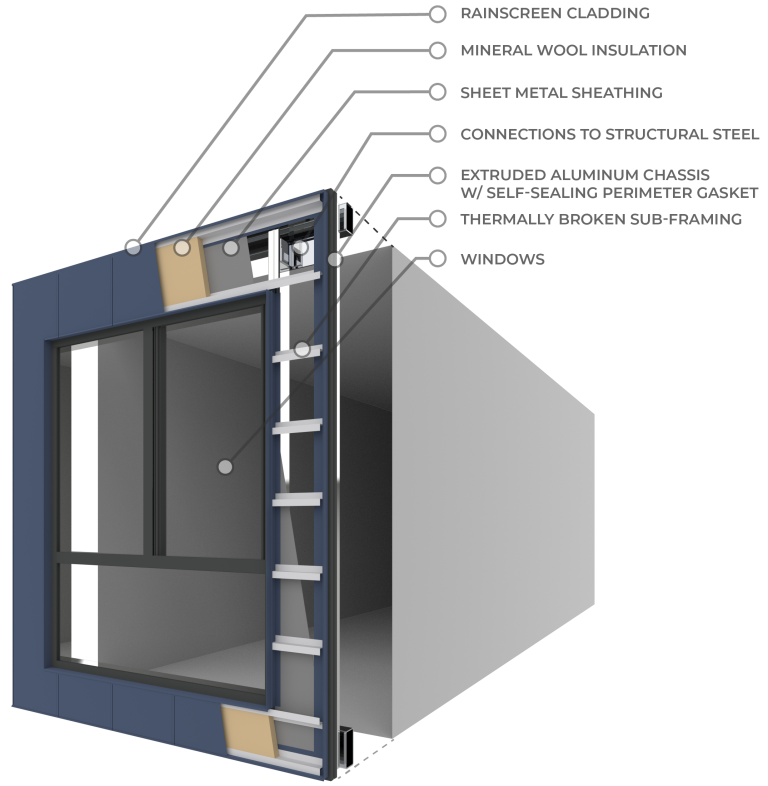 RAINSCREEN CLADDING
MINERAL WOOL INSULATION
SHEET METAL SHEATHING
CONNECTIONS TO STRUCTURAL STEEL
EXTRUDED ALUMINUM CHASSIS W/ SELF-SEALING PERIMETER GASKET
THERMALLY BROKEN SUB-FRAMING
WINDOWS